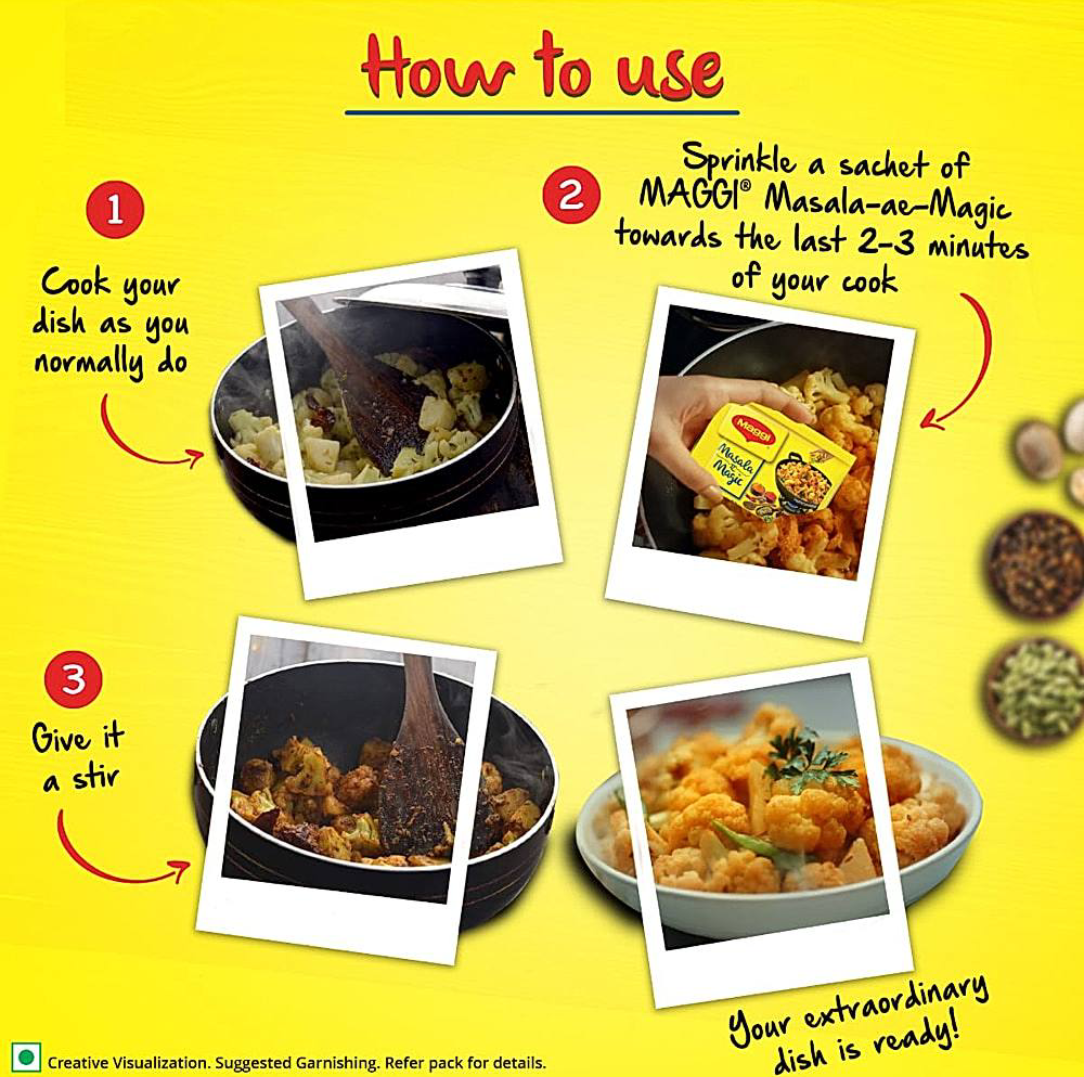 How to use

1

Cook your dish as you normally do

2

Sprinkle a sachet of MAGGI® Masala-ae-Magic towards the last 2-3 minutes of your cook

MAGGI
Masala ae Magic

3

Give it a stir

Your extraordinary dish is ready!

Creative Visualization. Suggested Garnishing. Refer pack for details.